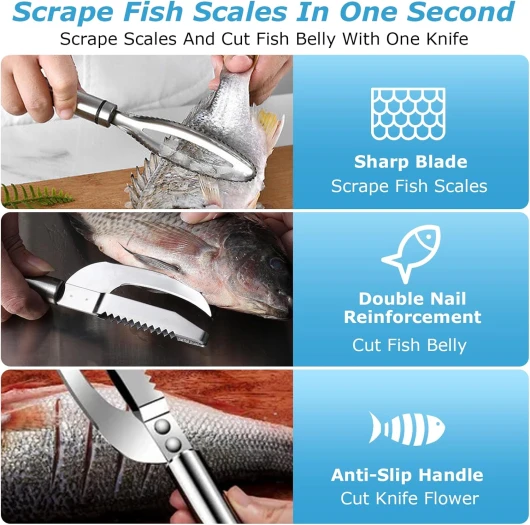 Scrape Fish Scales In One Second
Scrape Scales And Cut Fish Belly With One Knife

Sharp Blade
Scrape Fish Scales

Double Nail Reinforcement
Cut Fish Belly

Anti-Slip Handle
Cut Knife Flower