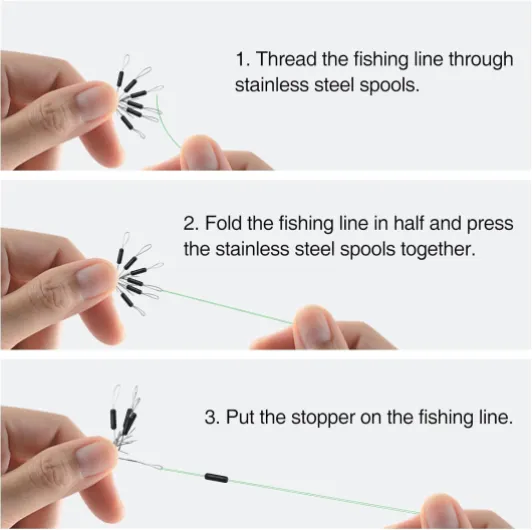 1. Thread the fishing line through stainless steel spools.

2. Fold the fishing line in half and press the stainless steel spools together.

3. Put the stopper on the fishing line.