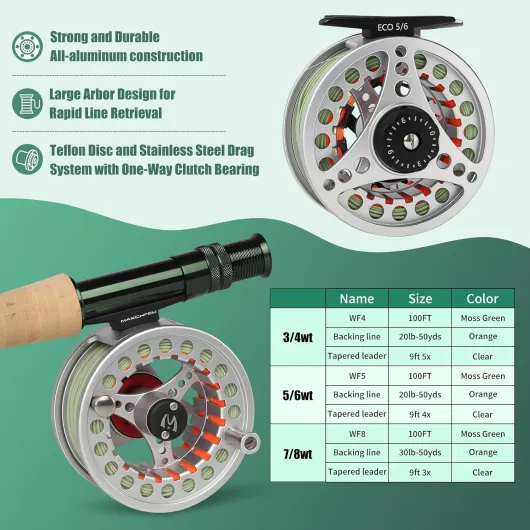 Strong and Durable
All-aluminum construction

Large Arbor Design for
Rapid Line Retrieval

Teflon Disc and Stainless Steel Drag
System with One-Way Clutch Bearing

ECO 5/6

MAXCATCH

| | Name | Size | Color |
|---|---|---|---|
| 3/4wt | WF4 | 100FT | Moss Green |
| | Backing line | 20lb-50yds | Orange |
| | Tapered leader | 9ft 5x | Clear |
| 5/6wt | WF5 | 100FT | Moss Green |
| | Backing line | 20lb-50yds | Orange |
| | Tapered leader | 9ft 4x | Clear |
| 7/8wt | WF8 | 100FT | Moss Green |
| | Backing line | 30lb-50yds | Orange |
| | Tapered leader | 9ft 3x | Clear |